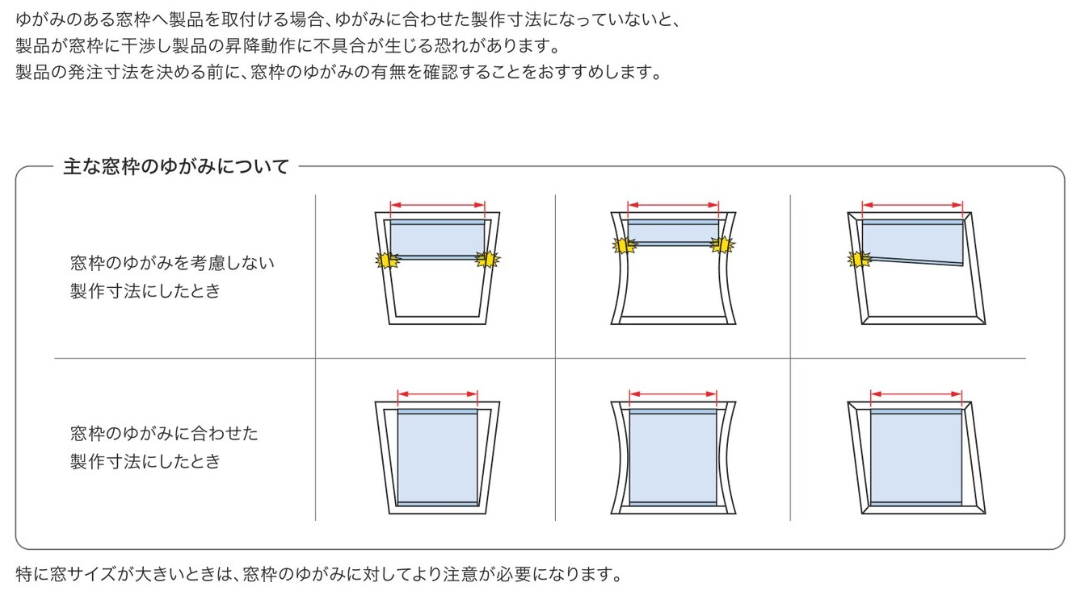 ゆがみのある窓枠へ製品を取付ける場合、ゆがみに合わせた製作寸法になっていないと、製品が窓枠に干渉し製品の昇降動作に不具合が生じる恐れがあります。
製品の発注寸法を決める前に、窓枠のゆがみの有無を確認することをおすすめします。

主な窓枠のゆがみについて

窓枠のゆがみを考慮しない製作寸法にしたとき

窓枠のゆがみに合わせた製作寸法にしたとき

特に窓サイズが大きいときは、窓枠のゆがみに対してより注意が必要になります。