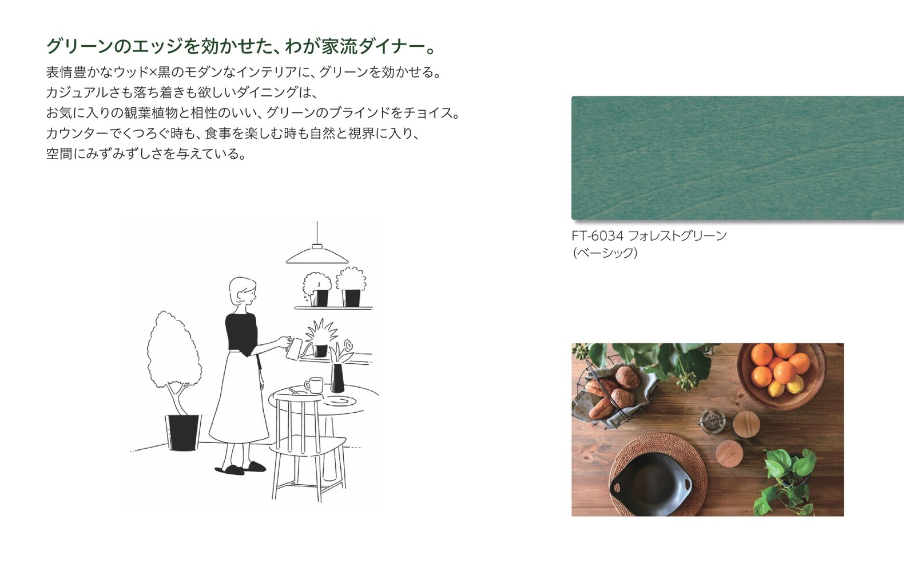 グリーンのエッジを効かせた、わが家流ダイナー。

表情豊かなウッド×黒のモダンなインテリアに、グリーンを効かせる。
カジュアルさも落ち着きも欲しいダイニングは、
お気に入りの観葉植物と相性のいい、グリーンのブラインドをチョイス。
カウンターでくつろぐ時も、食事を楽しむ時も自然と視界に入り、
空間にみずみずしさを与えている。

FT-6034 フォレストグリーン
(ベーシック)