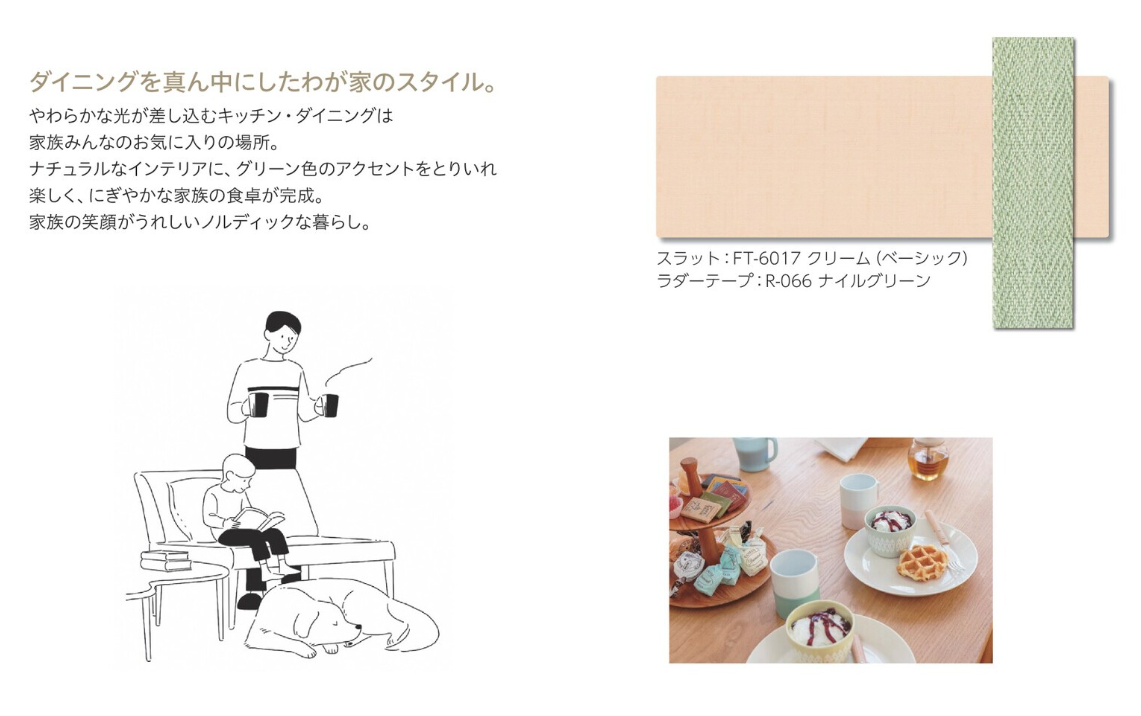 ダイニングを真ん中にしたわが家のスタイル。

やわらかな光が差し込むキッチン・ダイニングは
家族みんなのお気に入りの場所。
ナチュラルなインテリアに、グリーン色のアクセントをとりいれ
楽しく、にぎやかな家族の食卓が完成。
家族の笑顔がうれしいノルディックな暮らし。

スラット：FT-6017 クリーム（ベーシック）
ラダーテープ：R-066 ナイルグリーン