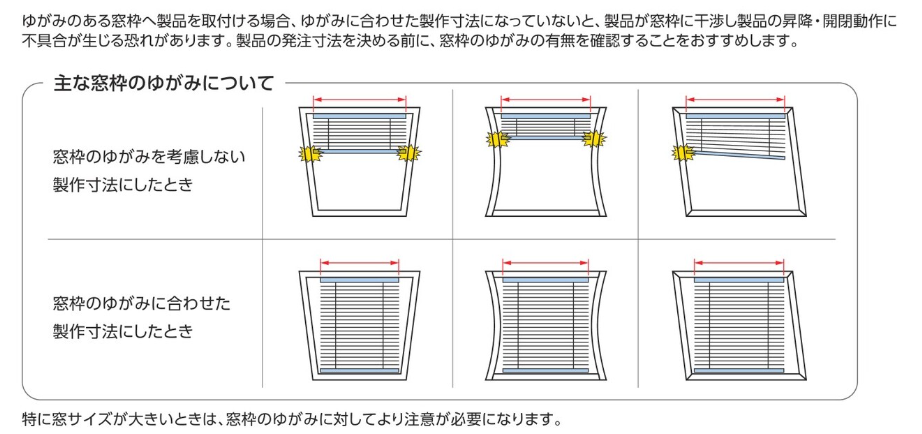 ゆがみのある窓枠へ製品を取付ける場合、ゆがみに合わせた製作寸法になっていないと、製品が窓枠に干渉し製品の昇降・開閉動作に不具合が生じる恐れがあります。製品の発注寸法を決める前に、窓枠のゆがみの有無を確認することをおすすめします。

主な窓枠のゆがみについて

窓枠のゆがみを考慮しない製作寸法にしたとき

窓枠のゆがみに合わせた製作寸法にしたとき

特に窓サイズが大きいときは、窓枠のゆがみに対してより注意が必要になります。