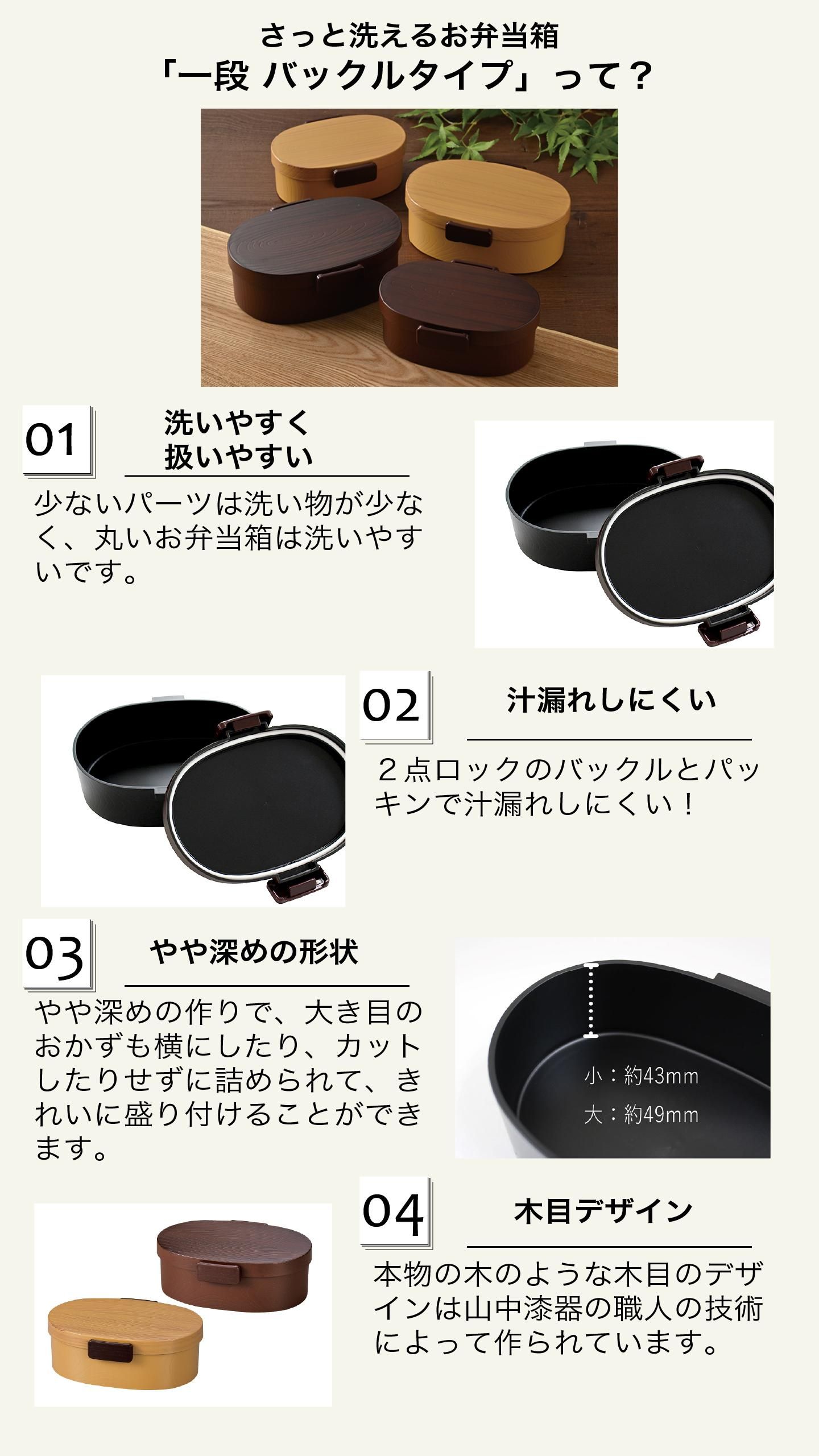 さっと洗えるお弁当箱
「一段 バックルタイプ」って？

01

洗いやすく
扱いやすい

少ないパーツは洗い物が少なく、丸いお弁当箱は洗いやすいです。

02

汁漏れしにくい

２点ロックのバックルとパッキンで汁漏れしにくい！

03

やや深めの形状

やや深めの作りで、大き目のおかずも横にしたり、カットしたりせずに詰められて、きれいに盛り付けることができます。

小：約43mm
大：約49mm

04

木目デザイン

本物の木のような木目のデザインは山中漆器の職人の技術によって作られています。