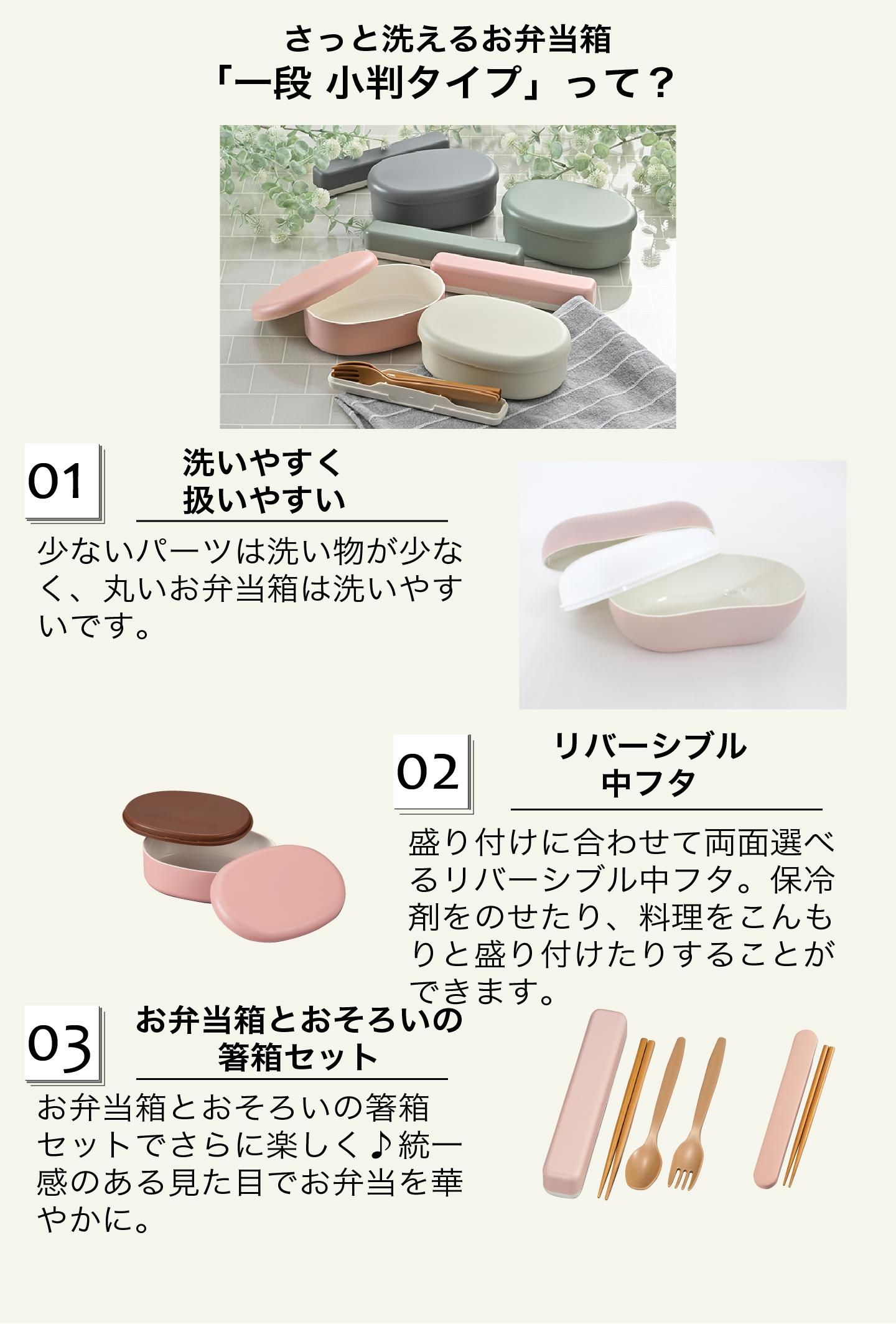 さっと洗えるお弁当箱
「一段 小判タイプ」って？

01
洗いやすく
扱いやすい

少ないパーツは洗い物が少なく、丸いお弁当箱は洗いやすいです。

02
リバーシブル
中フタ

盛り付けに合わせて両面選べるリバーシブル中フタ。保冷剤をのせたり、料理をこんもりと盛り付けたりすることができます。

03
お弁当箱とおそろいの
箸箱セット

お弁当箱とおそろいの箸箱セットでさらに楽しく♪統一感のある見た目でお弁当を華やかに。