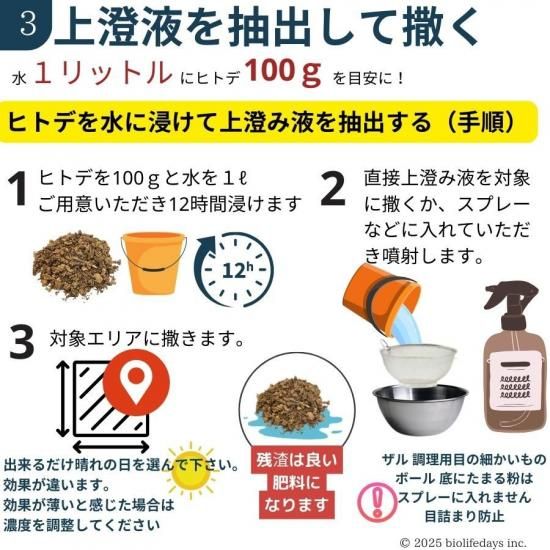 3 上澄液を抽出して撒く

水 1リットル にヒトデ 100 g を目安に！

ヒトデを水に浸けて上澄み液を抽出する（手順）

1 ヒトデを100ｇと水を１ℓ
ご用意いただき12時間浸けます

12h

2 直接上澄み液を対象に撒くか、スプレーなどに入れていただき噴射します。

3 対象エリアに撒きます。

出来るだけ晴れの日を選んで下さい。
効果が違います。
効果が薄いと感じた場合は
濃度を調整してください

残渣は良い肥料になります

ザル 調理用目の細かいもの
ボール 底にたまる粉は
スプレーに入れません
目詰まり防止

© 2025 biolifedays inc.