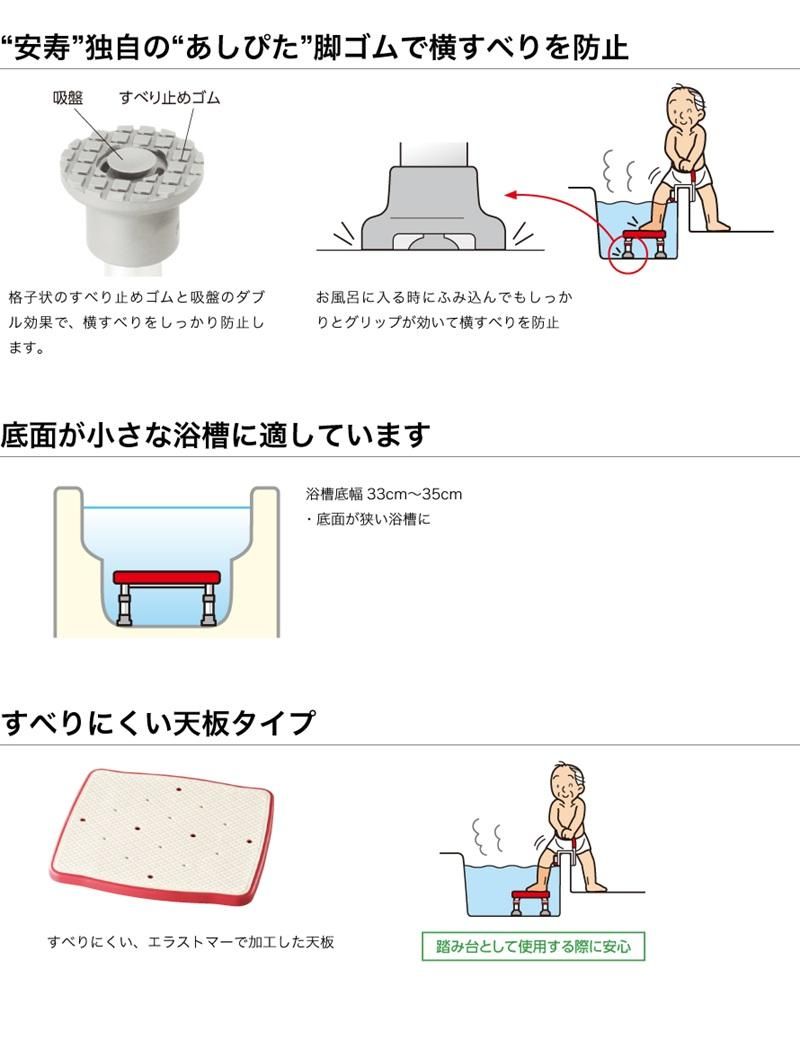 “安寿”独自の“あしぴた”脚ゴムで横すべりを防止

吸盤　すべり止めゴム

格子状のすべり止めゴムと吸盤のダブル効果で、横すべりをしっかり防止します。

お風呂に入る時にふみ込んでもしっかりとグリップが効いて横すべりを防止

底面が小さな浴槽に適しています

浴槽底幅 33cm〜35cm
・底面が狭い浴槽に

すべりにくい天板タイプ

すべりにくい、エラストマーで加工した天板

踏み台として使用する際に安心