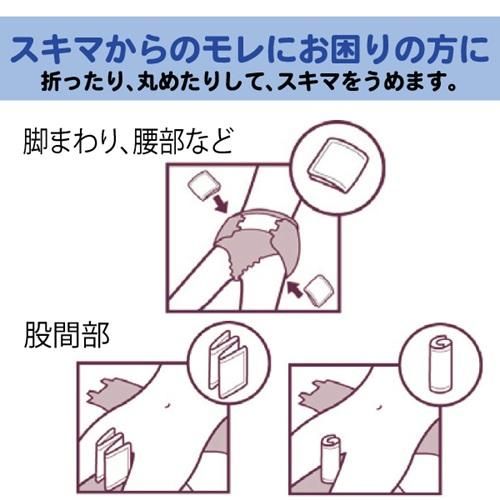 スキマからのモレにお困りの方に
折ったり、丸めたりして、スキマをうめます。

脚まわり、腰部など

股間部