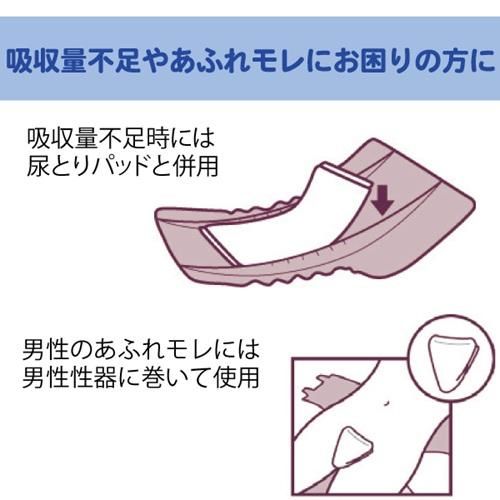 吸収量不足やあふれモレにお困りの方に

吸収量不足時には
尿とりパッドと併用

男性のあふれモレには
男性性器に巻いて使用