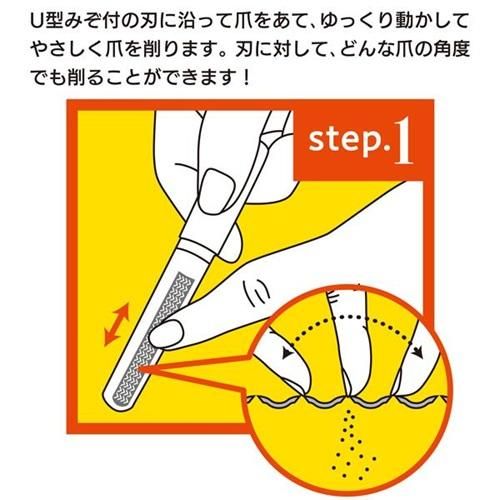 U型みぞ付の刃に沿って爪をあて、ゆっくり動かしてやさしく爪を削ります。刃に対して、どんな爪の角度でも削ることができます！

step.1