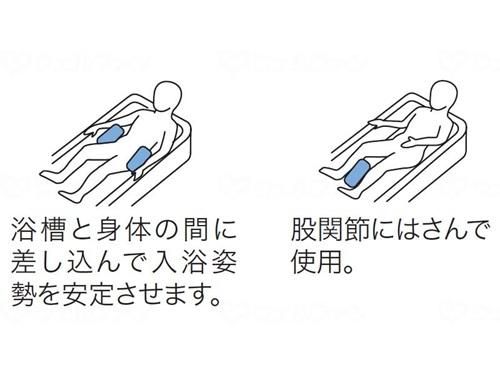 浴槽と身体の間に差し込んで入浴姿勢を安定させます。

股関節にはさんで使用。