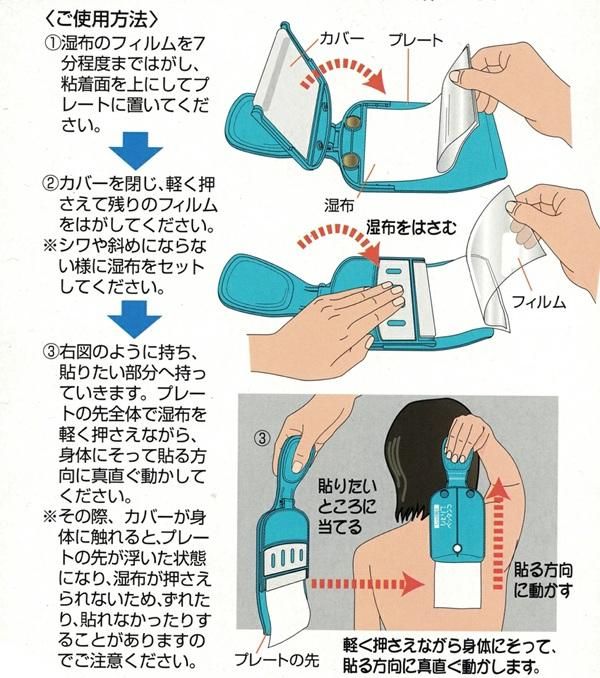 〈ご使用方法〉

①湿布のフィルムを7分程度まではがし、粘着面を上にしてプレートに置いてください。

②カバーを閉じ、軽く押さえて残りのフィルムをはがしてください。
※シワや斜めにならない様に湿布をセットしてください。

③右図のように持ち、貼りたい部分へ持っていきます。プレートの先全体で湿布を軽く押さえながら、身体にそって貼る方向に真直ぐ動かしてください。
※その際、カバーが身体に触れると、プレートの先が浮いた状態になり、湿布が押さえられないため、ずれたり、貼れなかったりすることがありますのでご注意ください。

カバー

プレート

湿布

湿布をはさむ

フィルム

③

貼りたいところに当てる

貼る方向に動かす

プレートの先

軽く押さえながら身体にそって、貼る方向に真直ぐ動かします。