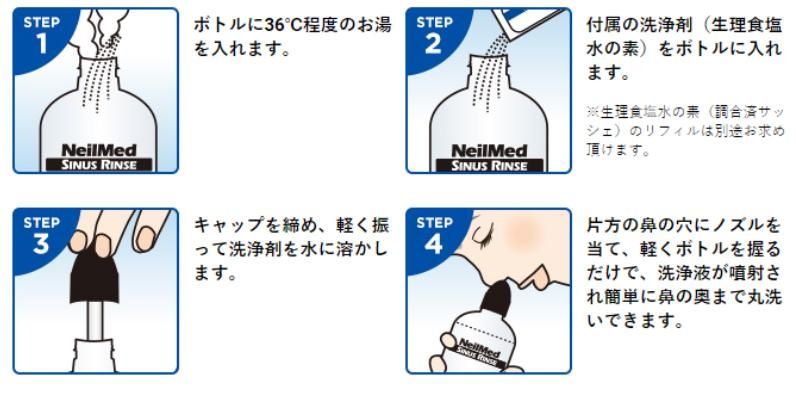 STEP 1

NeilMed
SINUS RINSE

ボトルに36°C程度のお湯を入れます。

STEP 2

NeilMed
SINUS RINSE

付属の洗浄剤（生理食塩水の素）をボトルに入れます。

※生理食塩水の素（調合済サッシェ）のリフィルは別途お求め頂けます。

STEP 3

キャップを締め、軽く振って洗浄剤を水に溶かします。

STEP 4

NeilMed
SINUS RINSE

片方の鼻の穴にノズルを当て、軽くボトルを握るだけで、洗浄液が噴射され簡単に鼻の奥まで丸洗いできます。