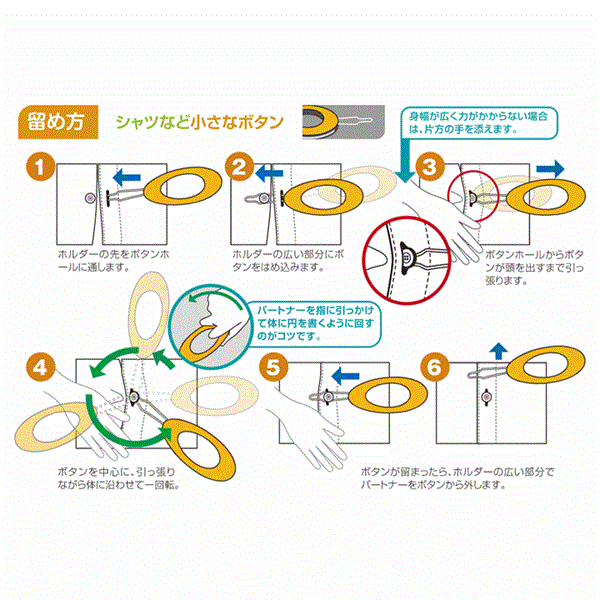 留め方

シャツなど小さなボタン

身幅が広く力がかからない場合は、片方の手を添えます。

1

ホルダーの先をボタンホールに通します。

2

ホルダーの広い部分にボタンをはめ込みます。

3

ボタンホールからボタンが頭を出すまで引っ張ります。

パートナーを指に引っかけて体に円を書くように回すのがコツです。

4

ボタンを中心に、引っ張りながら体に沿わせて一回転。

5

6

ボタンが留まったら、ホルダーの広い部分でパートナーをボタンから外します。