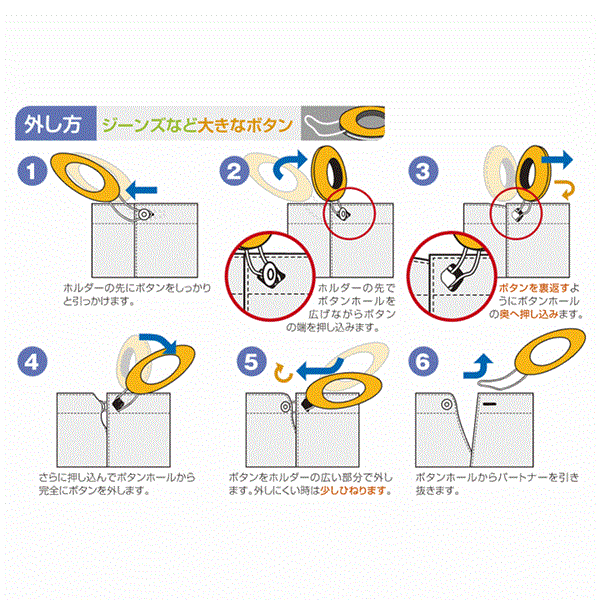 外し方 ジーンズなど大きなボタン

1
ホルダーの先にボタンをしっかりと引っかけます。

2
ホルダーの先でボタンホールを広げながらボタンの端を押し込みます。

3
ボタンを裏返すようにボタンホールの奥へ押し込みます。

4
さらに押し込んでボタンホールから完全にボタンを外します。

5
ボタンをホルダーの広い部分で外します。外しにくい時は少しひねります。

6
ボタンホールからパートナーを引き抜きます。