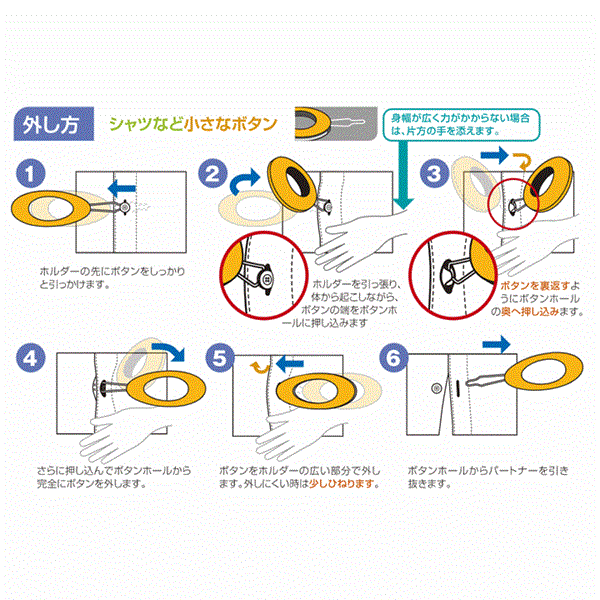 外し方 シャツなど小さなボタン

身幅が広く力がかからない場合は、片方の手を添えます。

1
ホルダーの先にボタンをしっかりと引っかけます。

2
ホルダーを引っ張り、体から起こしながら、ボタンの端をボタンホールに押し込みます

3
ボタンを裏返すようにボタンホールの奥へ押し込みます。

4
さらに押し込んでボタンホールから完全にボタンを外します。

5
ボタンをホルダーの広い部分で外します。外しにくい時は少しひねります。

6
ボタンホールからパートナーを引き抜きます。