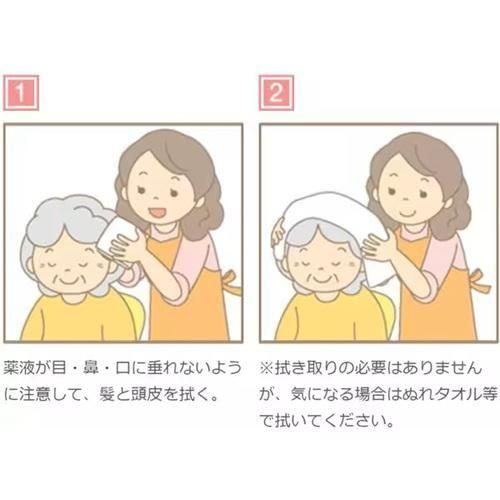 1

薬液が目・鼻・口に垂れないように注意して、髪と頭皮を拭く。

2

※拭き取りの必要はありませんが、気になる場合はぬれタオル等で拭いてください。