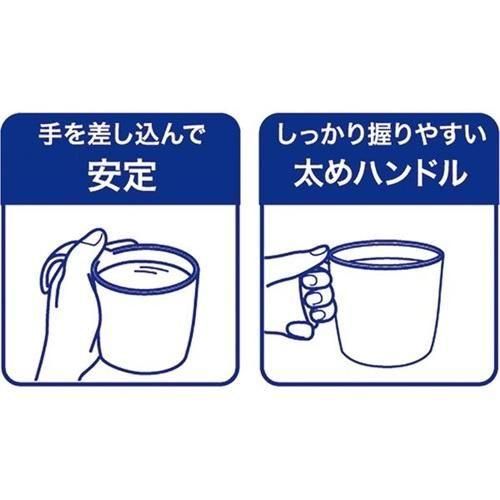 手を差し込んで
安定

しっかり握りやすい
太めハンドル