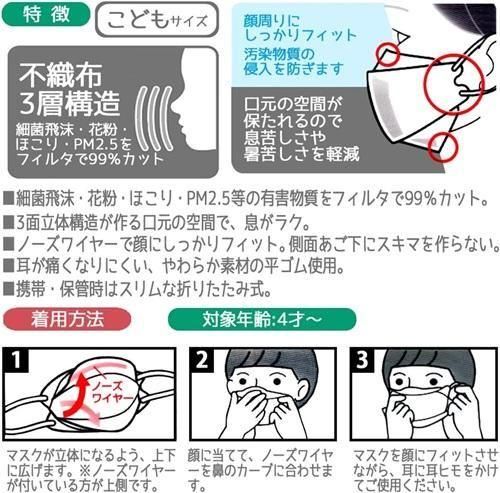 特徴

こどもサイズ

不織布
3層構造
細菌飛沫・花粉・ほこり・PM2.5をフィルタで99%カット

顔周りにしっかりフィット
汚染物質の侵入を防ぎます

口元の空間が保たれるので息苦しさや暑苦しさを軽減

■細菌飛沫・花粉・ほこり・PM2.5等の有害物質をフィルタで99%カット。
■3面立体構造が作る口元の空間で、息がラク。
■ノーズワイヤーで顔にしっかりフィット。側面あご下にスキマを作らない。
■耳が痛くなりにくい、やわらか素材の平ゴム使用。
■携帯・保管時はスリムな折りたたみ式。

着用方法

対象年齢:4才～

1
ノーズワイヤー
マスクが立体になるよう、上下に広げます。※ノーズワイヤーが付いている方が上側です。

2
顔に当てて、ノーズワイヤーを鼻のカーブに合わせます。

3
マスクを顔にフィットさせながら、耳に耳ヒモをかけてご使用ください。