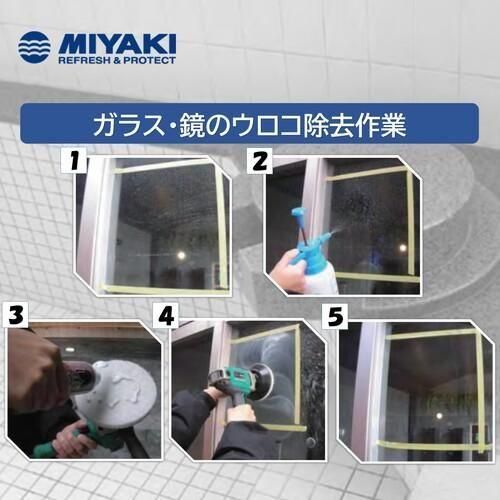 MIYAKI
REFRESH & PROTECT

ガラス・鏡のウロコ除去作業

1

2

3

4

5